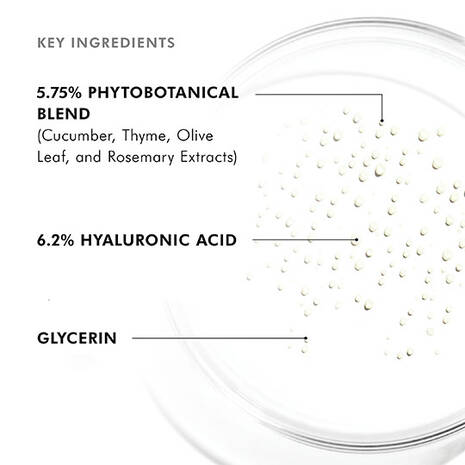 KEY INGREDIENTS

5.75% PHYTOBOTANICAL BLEND
(Cucumber, Thyme, Olive Leaf, and Rosemary Extracts)

6.2% HYALURONIC ACID

GLYCERIN