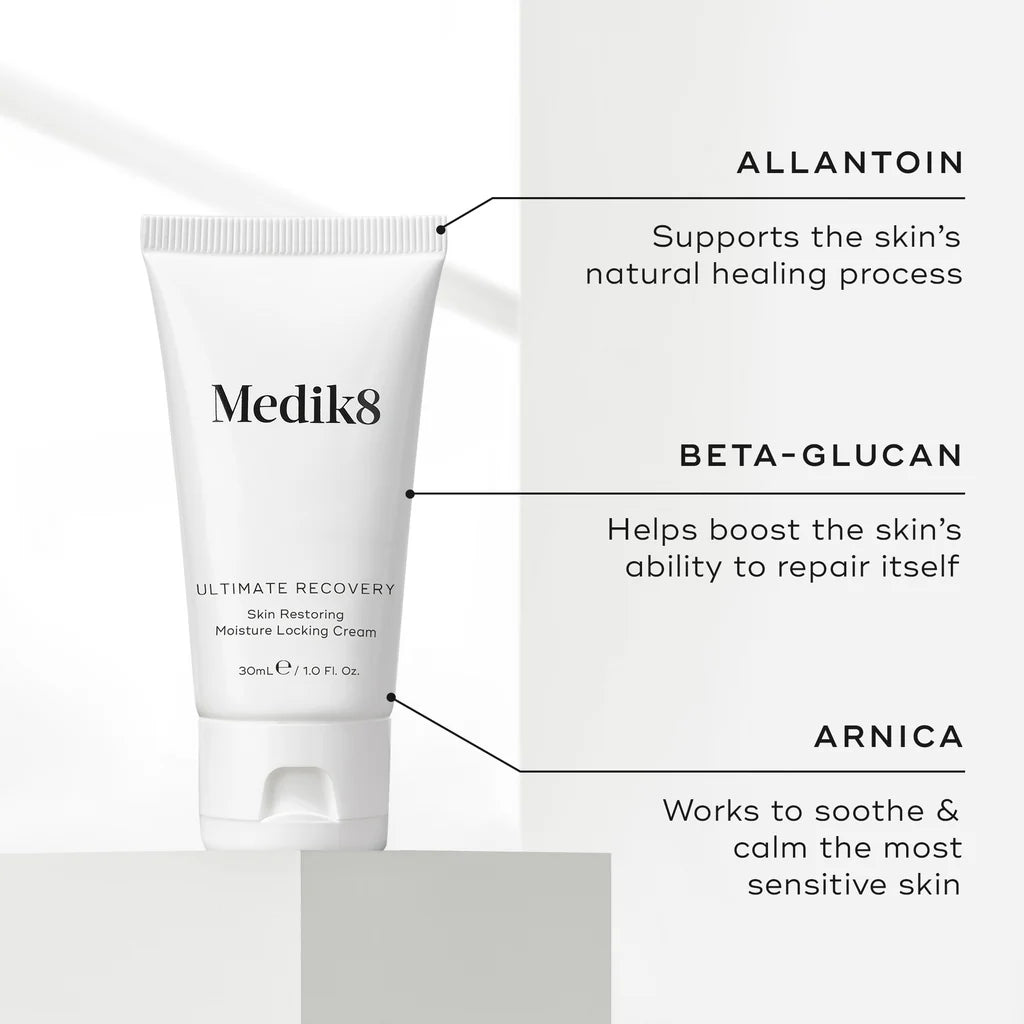 Medik8

ULTIMATE RECOVERY

Skin Restoring
Moisture Locking Cream

30mL ℮ / 1.0 Fl. Oz.

ALLANTOIN

Supports the skin's natural healing process

BETA-GLUCAN

Helps boost the skin's ability to repair itself

ARNICA

Works to soothe & calm the most sensitive skin