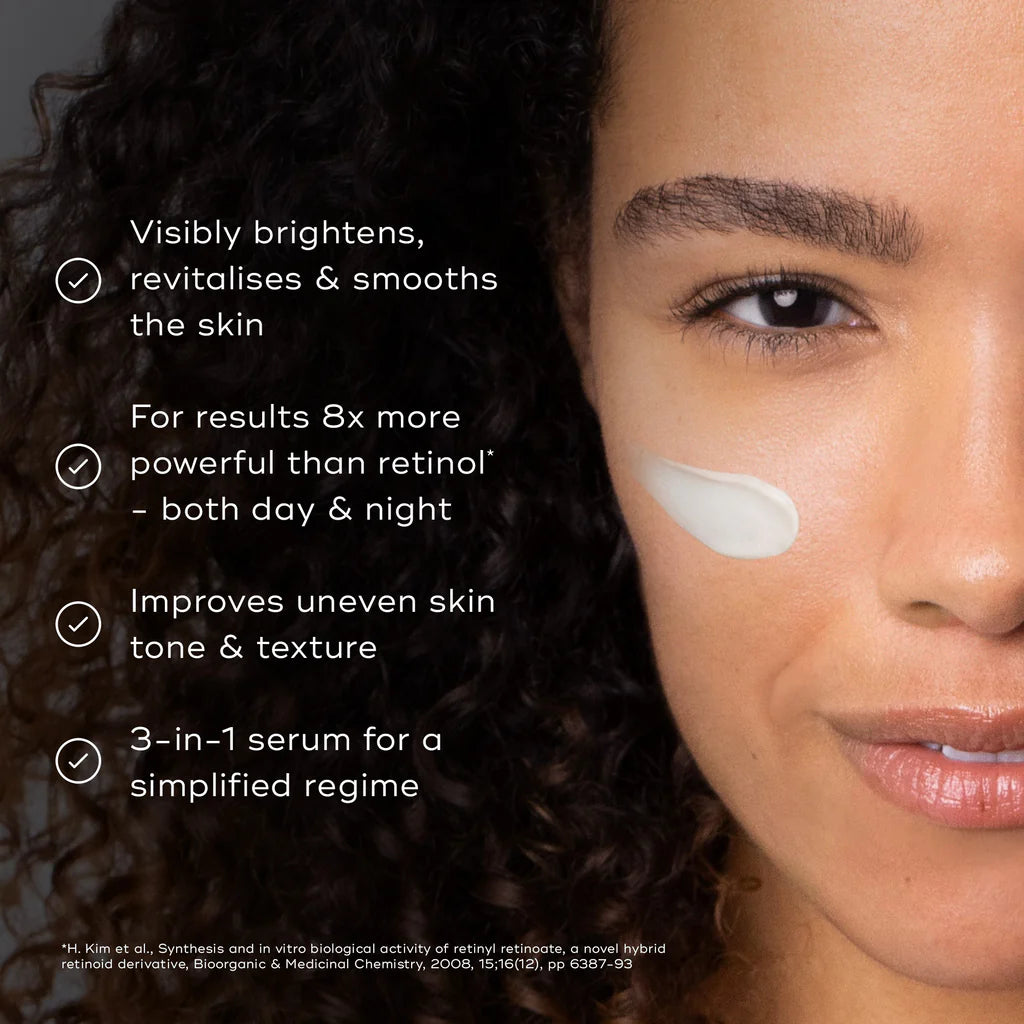 Visibly brightens, revitalises & smooths the skin

For results 8x more powerful than retinol* - both day & night

Improves uneven skin tone & texture

3-in-1 serum for a simplified regime

*H. Kim et al., Synthesis and in vitro biological activity of retinyl retinoate, a novel hybrid retinoid derivative, Bioorganic & Medicinal Chemistry, 2008, 15;16(12), pp 6387-93