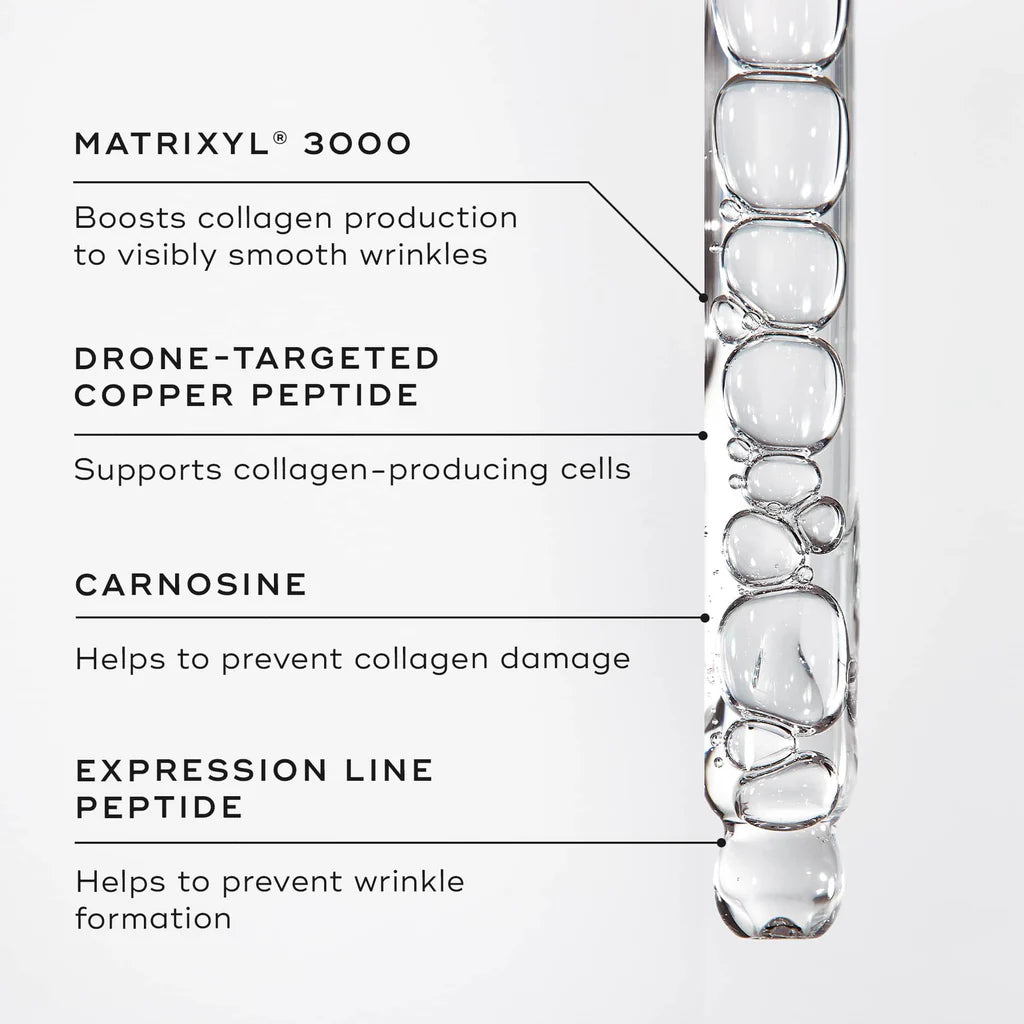 MATRIXYL® 3000

Boosts collagen production to visibly smooth wrinkles

DRONE-TARGETED COPPER PEPTIDE

Supports collagen-producing cells

CARNOSINE

Helps to prevent collagen damage

EXPRESSION LINE PEPTIDE

Helps to prevent wrinkle formation