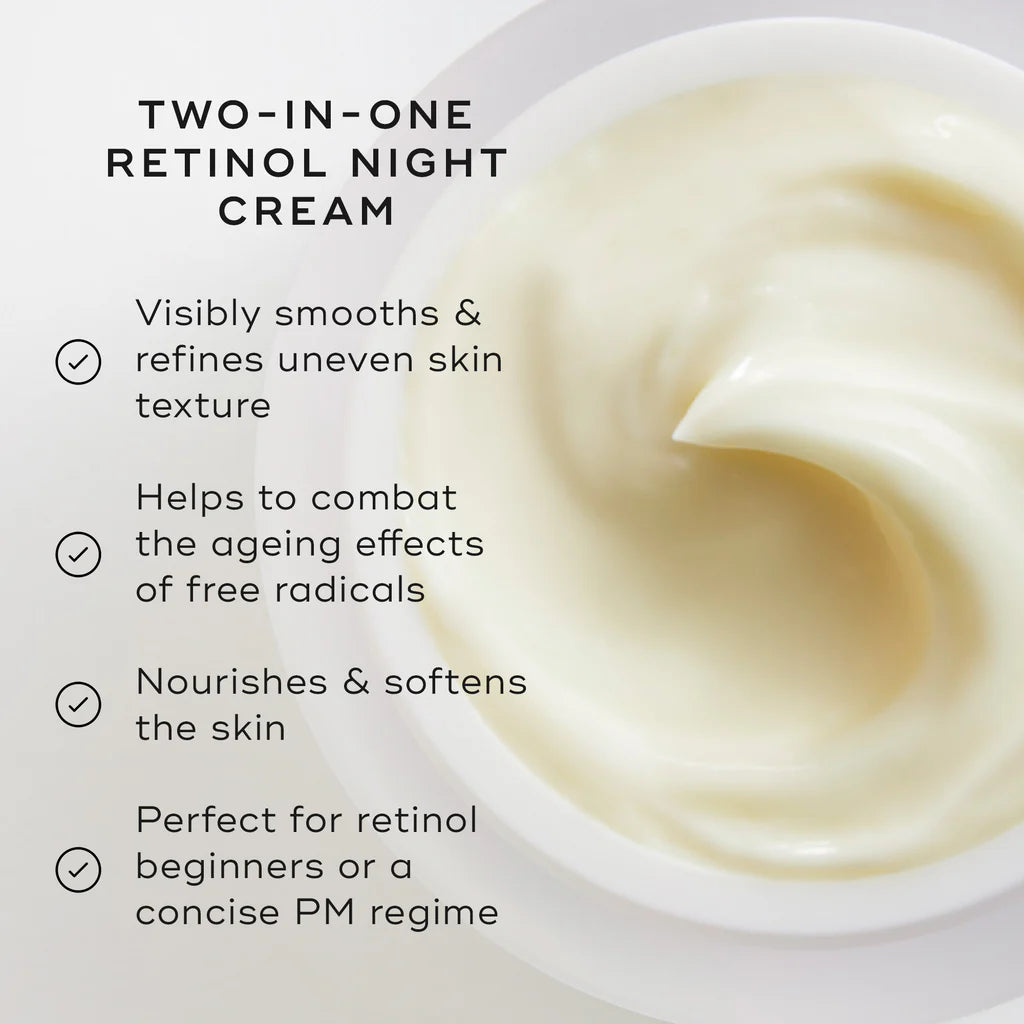 TWO-IN-ONE RETINOL NIGHT CREAM

Visibly smooths & refines uneven skin texture

Helps to combat the ageing effects of free radicals

Nourishes & softens the skin

Perfect for retinol beginners or a concise PM regime