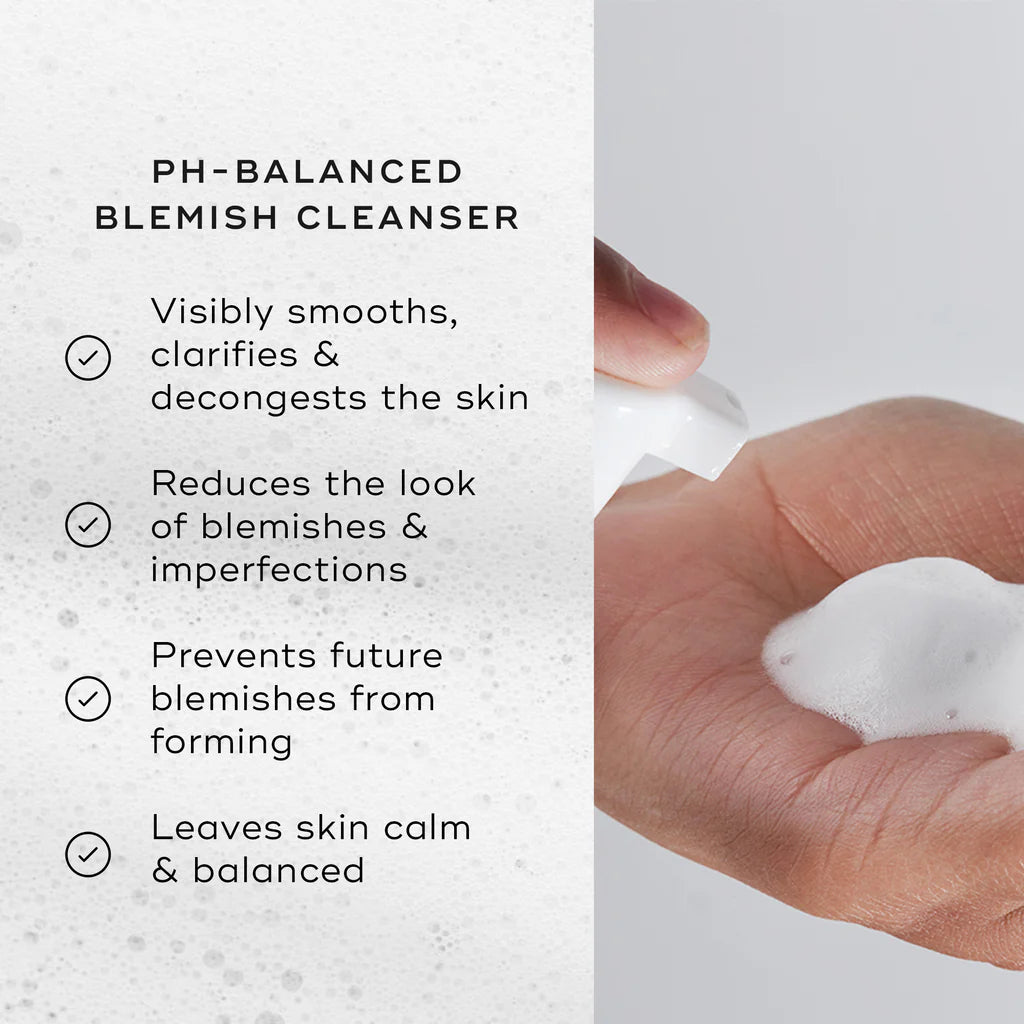 PH-BALANCED
BLEMISH CLEANSER

Visibly smooths, clarifies & decongests the skin

Reduces the look of blemishes & imperfections

Prevents future blemishes from forming

Leaves skin calm & balanced