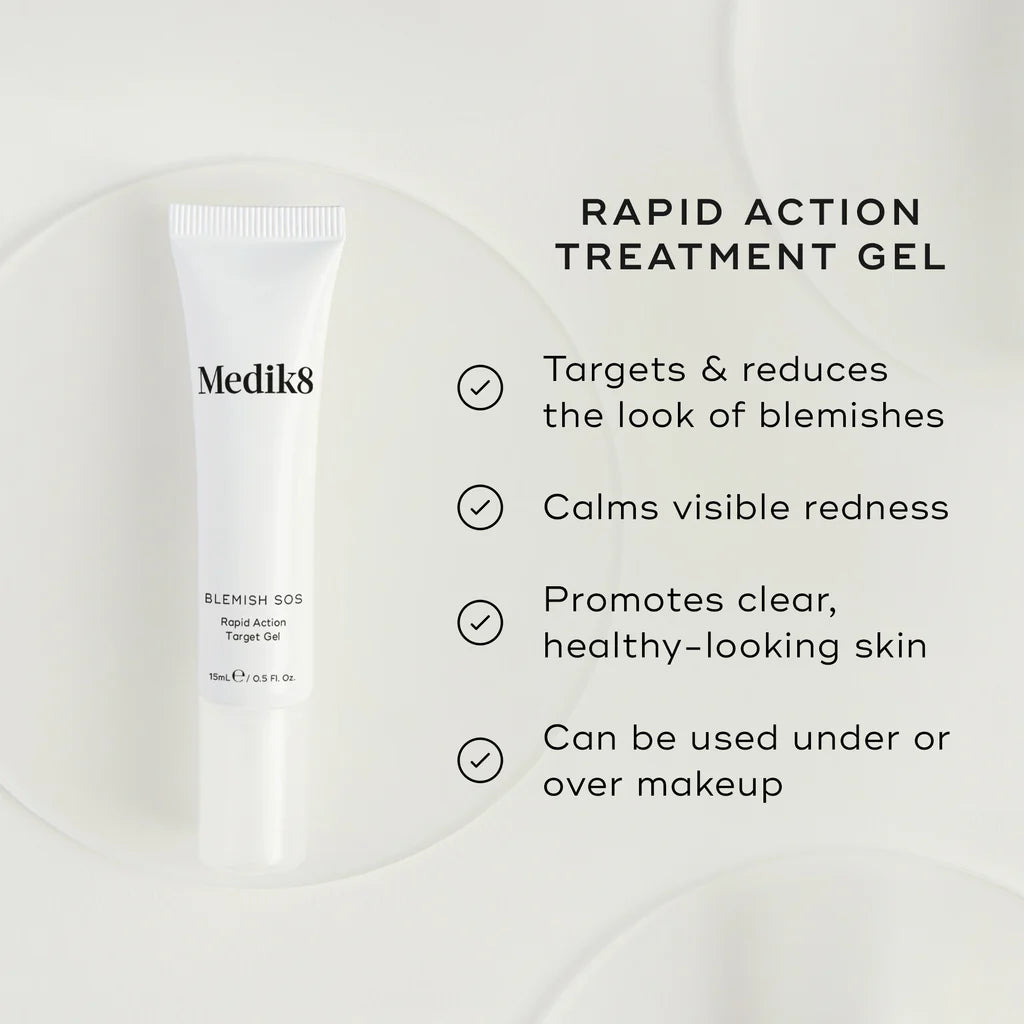 Medik8

BLEMISH SOS

Rapid Action Target Gel

15mL ℮ / 0.5 Fl. Oz.

RAPID ACTION TREATMENT GEL

Targets & reduces the look of blemishes

Calms visible redness

Promotes clear, healthy-looking skin

Can be used under or over makeup