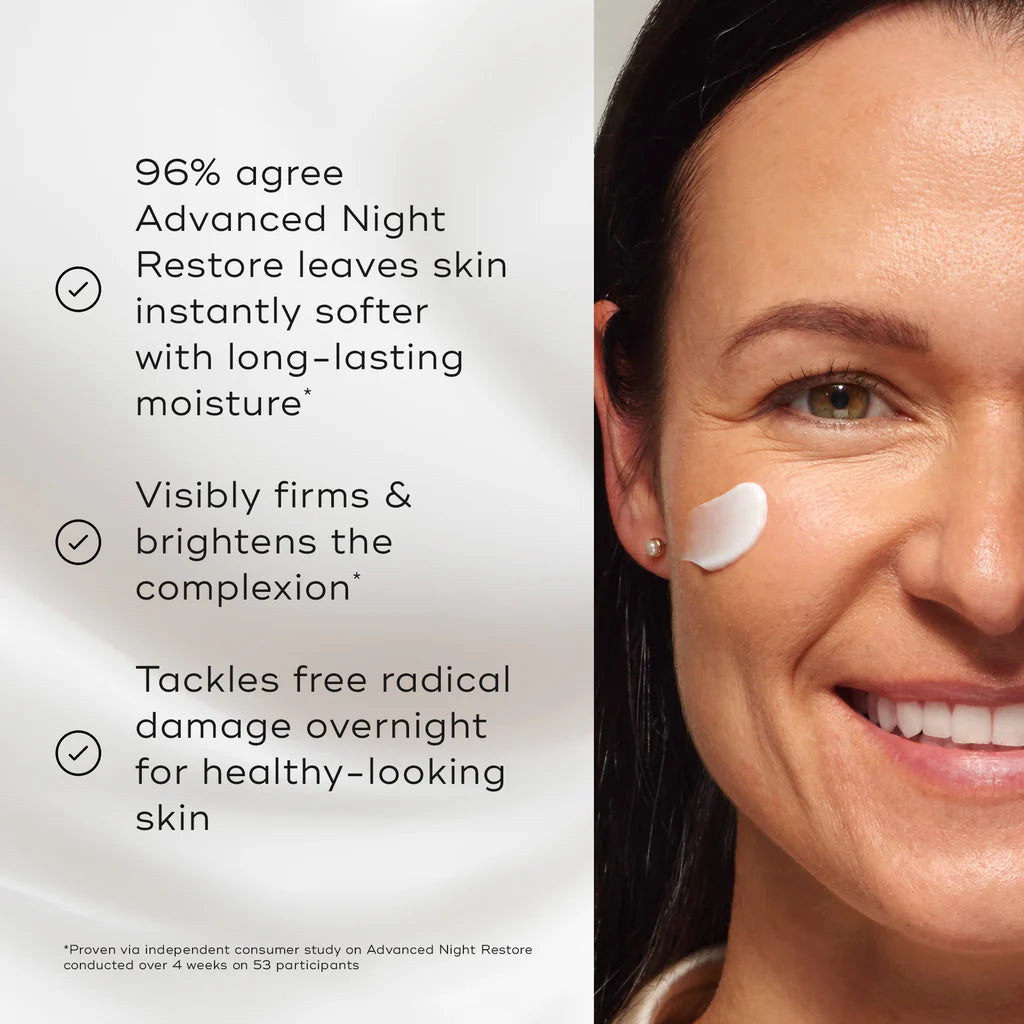 96% agree Advanced Night Restore leaves skin instantly softer with long-lasting moisture*

Visibly firms & brightens the complexion*

Tackles free radical damage overnight for healthy-looking skin

*Proven via independent consumer study on Advanced Night Restore conducted over 4 weeks on 53 participants