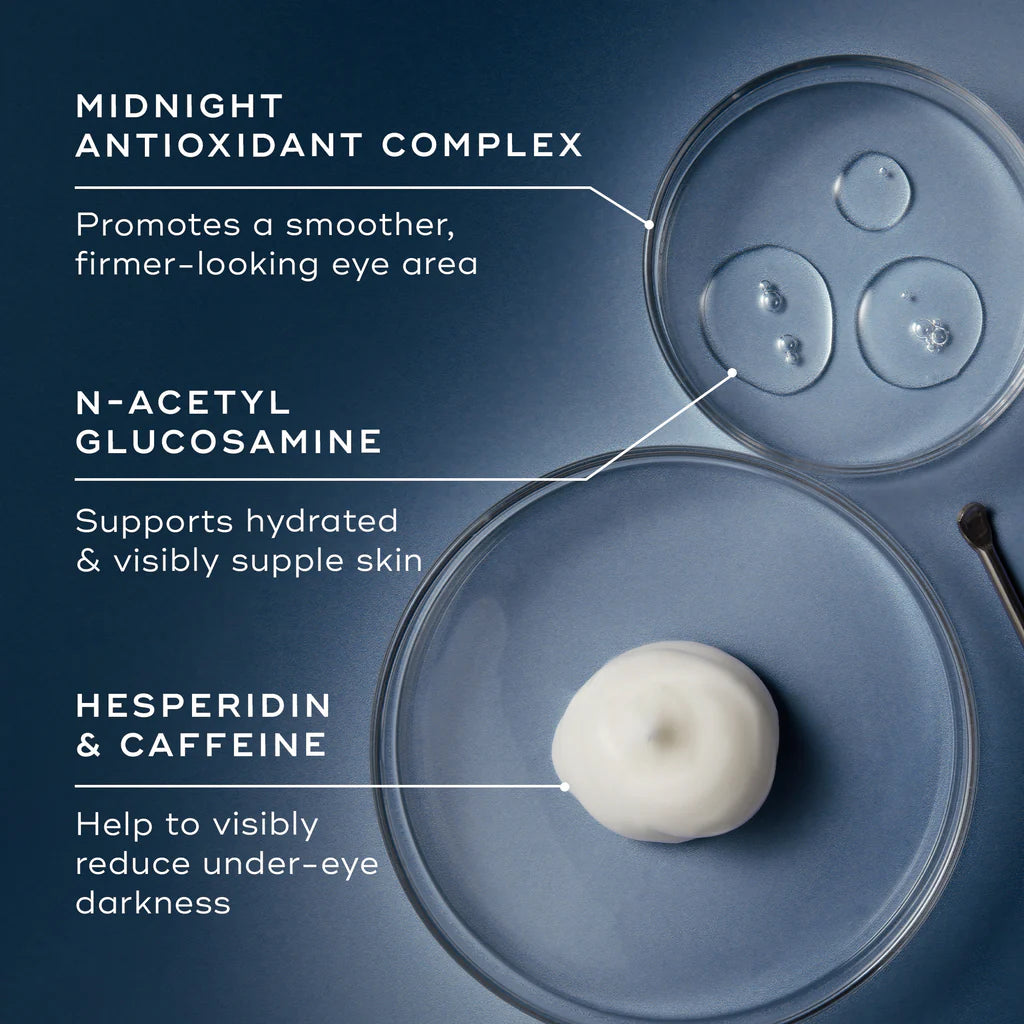 MIDNIGHT ANTIOXIDANT COMPLEX

Promotes a smoother, firmer-looking eye area

N-ACETYL GLUCOSAMINE

Supports hydrated & visibly supple skin

HESPERIDIN & CAFFEINE

Help to visibly reduce under-eye darkness