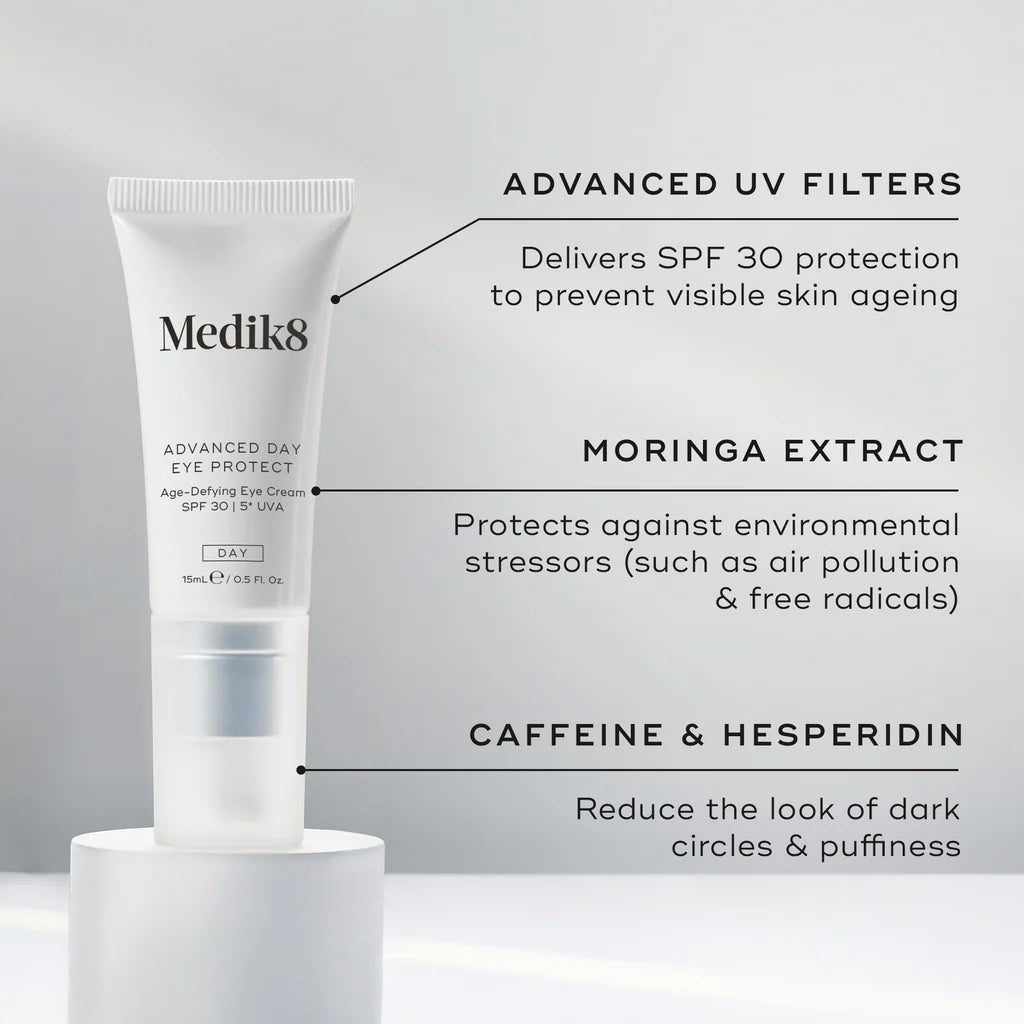 Medik8

ADVANCED DAY EYE PROTECT

Age-Defying Eye Cream SPF 30 | 5* UVA

DAY

15mL ℮ / 0.5 Fl. Oz.

ADVANCED UV FILTERS

Delivers SPF 30 protection to prevent visible skin ageing

MORINGA EXTRACT

Protects against environmental stressors (such as air pollution & free radicals)

CAFFEINE & HESPERIDIN

Reduce the look of dark circles & puffiness